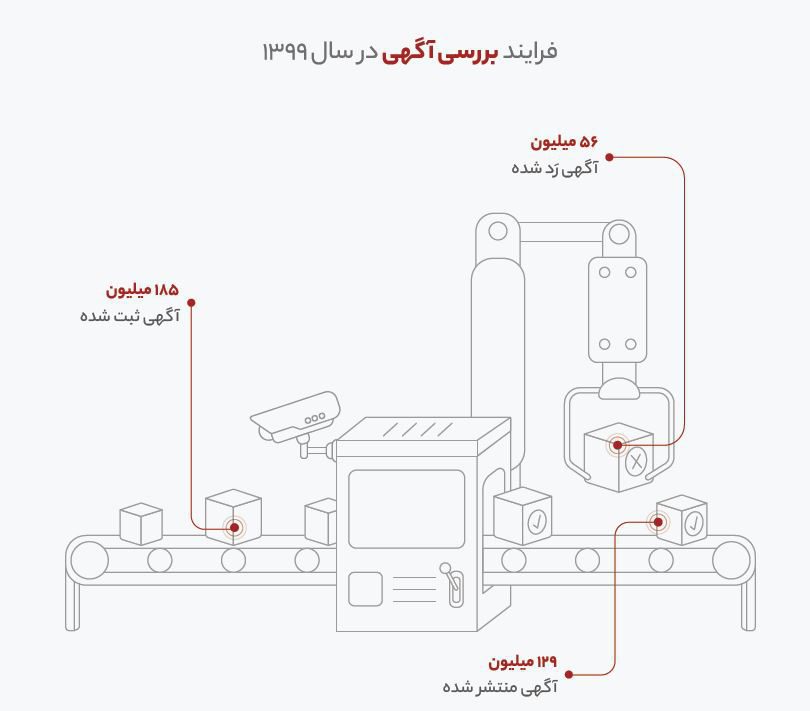 فرایند بررسی آگهی در سال ۱۳۹۹

۵۶ میلیون
آگهی رَد شده

۱۸۵ میلیون
آگهی ثبت شده

۱۲۹ میلیون
آگهی منتشر شده